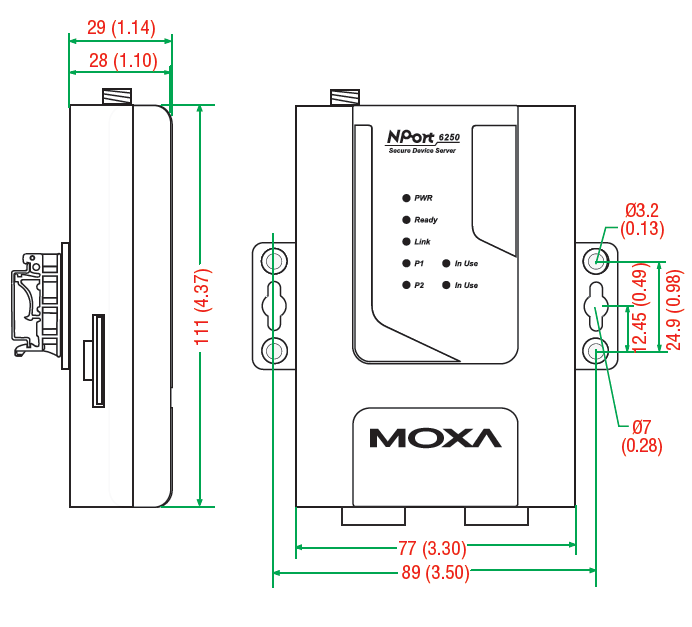 29 (1.14)

28 (1.10)

111 (4.37)

NPort 6250
Secure Device Server

PWR
Ready
Link
P1
In Use
P2
In Use

MOXA

Ø3.2
(0.13)

12.45 (0.49)
24.9 (0.98)

Ø7
(0.28)

77 (3.30)
89 (3.50)